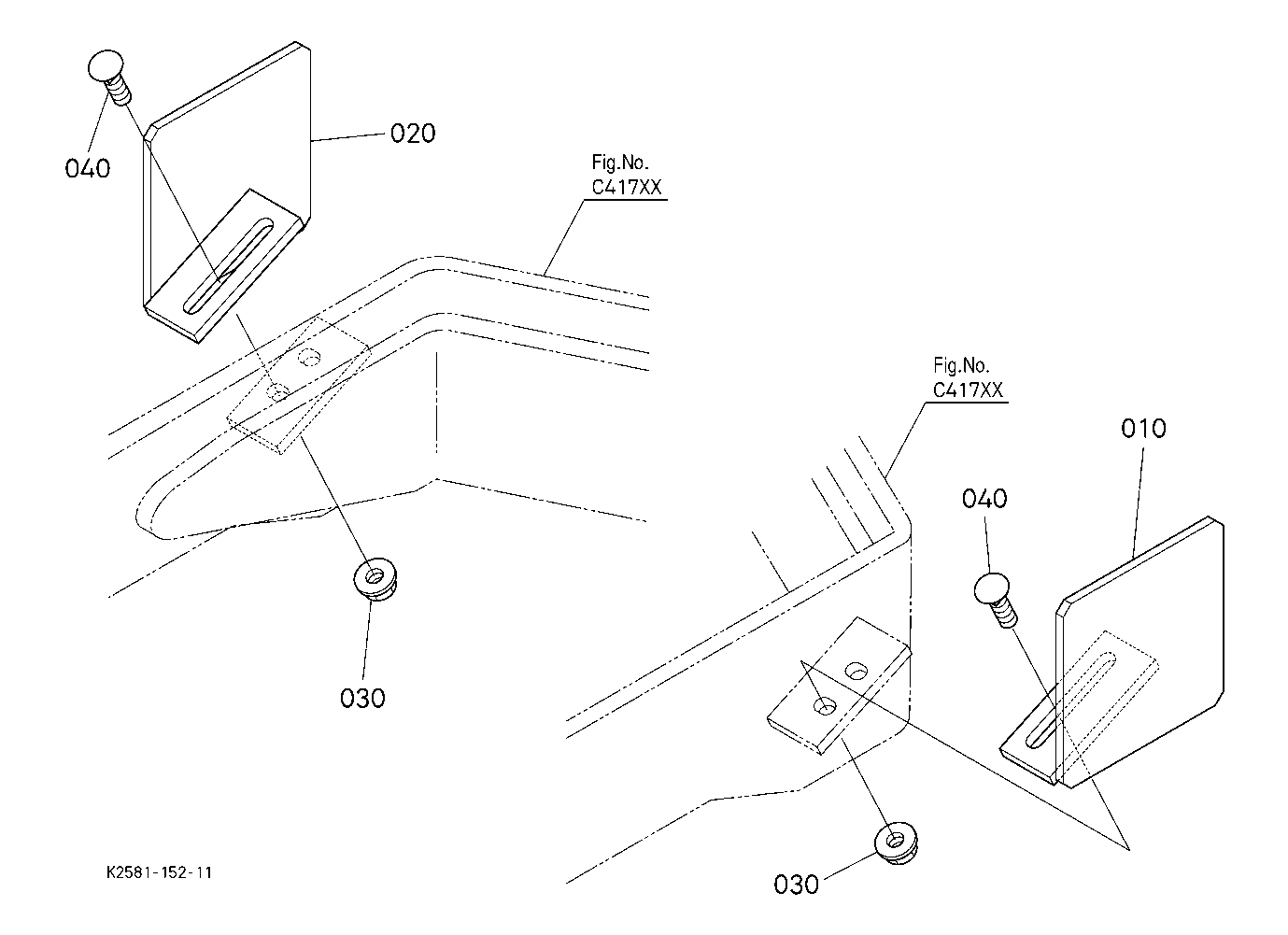 040

020

Fig.No.
C417XX

030

Fig.No.
C417XX

010

040

030

K2581-152-11